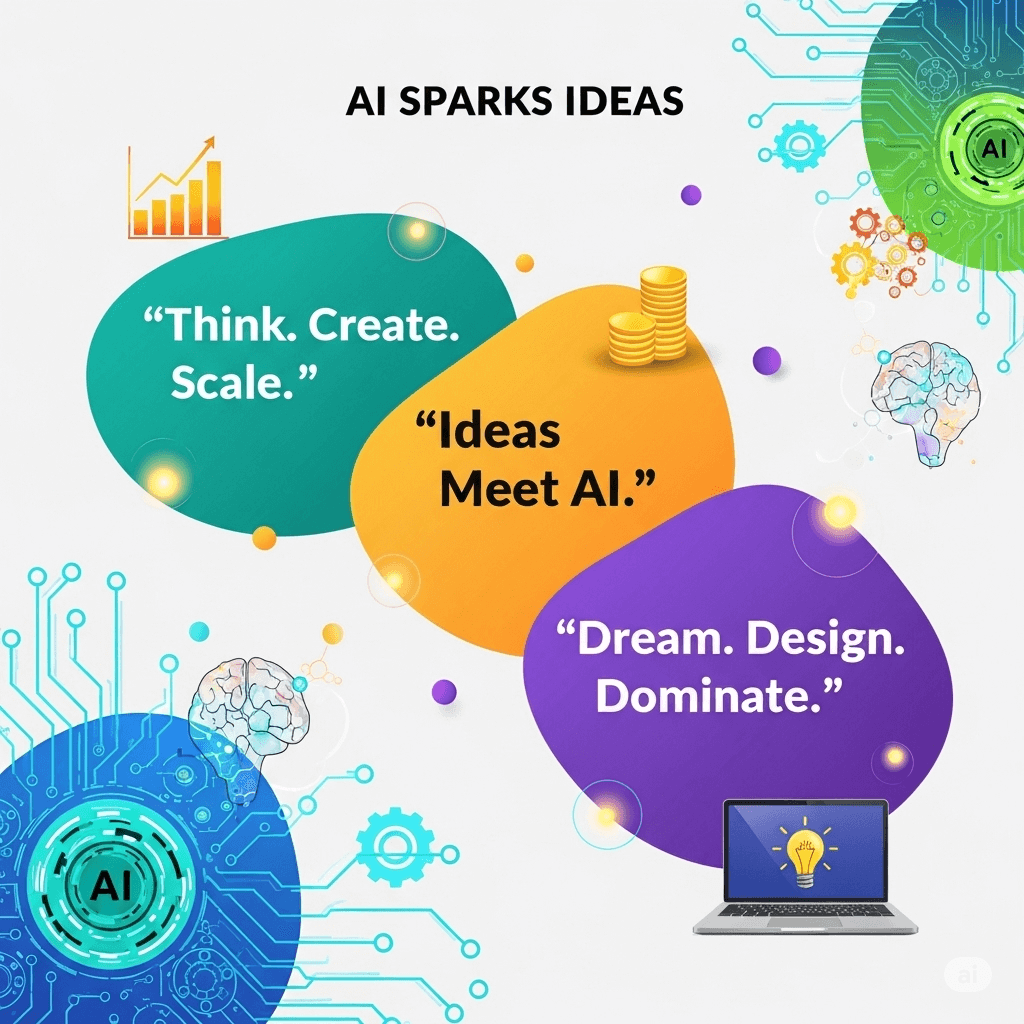 AI SPARKS IDEAS

AI

“Think. Create. Scale.”

“Ideas Meet AI.”

“Dream. Design. Dominate.”

AI

ai